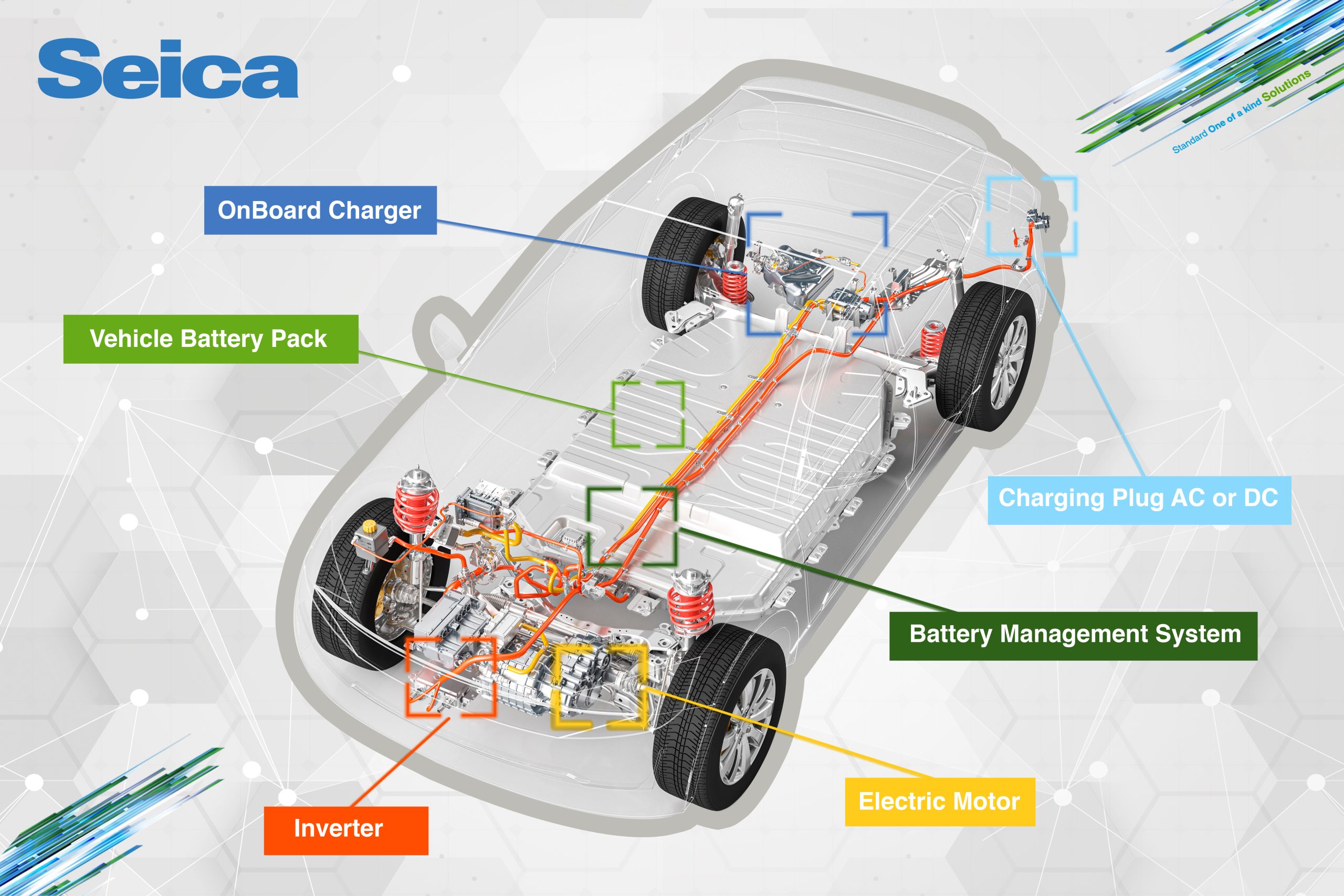 Seica

Standard One of a kind Solutions

OnBoard Charger

Vehicle Battery Pack

Charging Plug AC or DC

Battery Management System

Electric Motor

Inverter